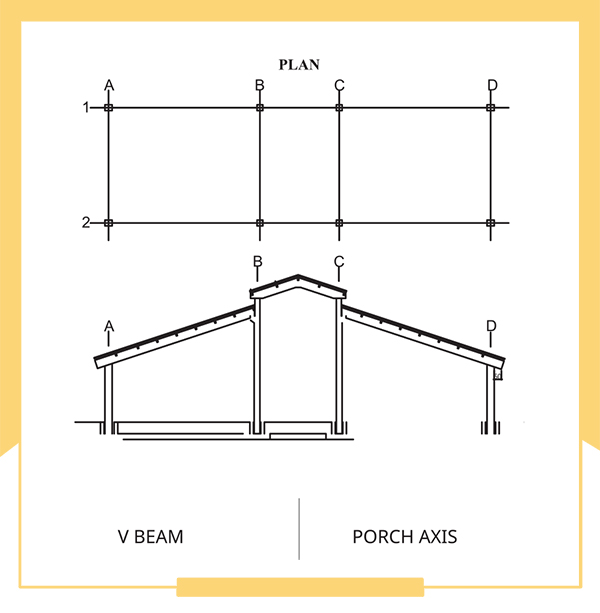 PLAN

A B C D

1

2

B C

A D

V BEAM

PORCH AXIS